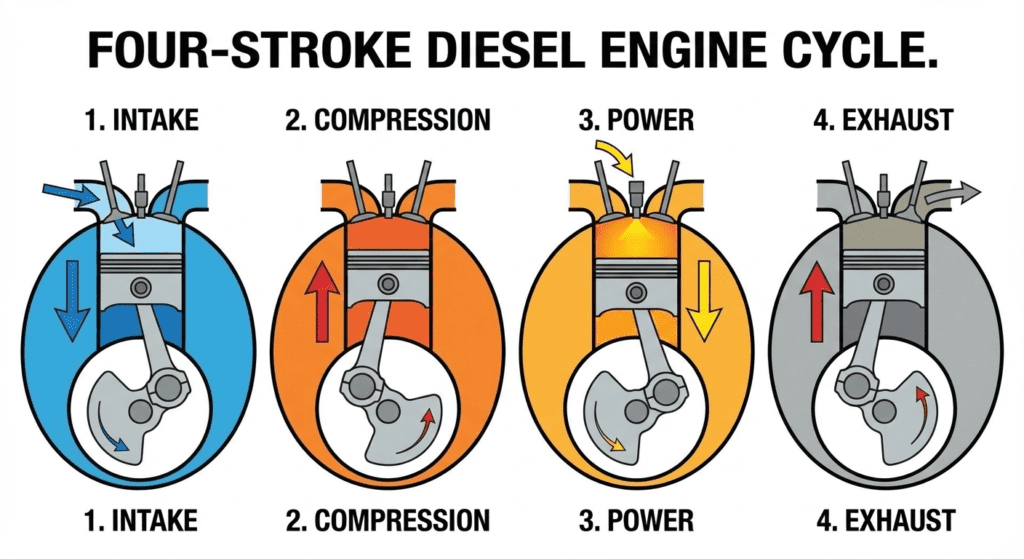 FOUR-STROKE DIESEL ENGINE CYCLE.

1. INTAKE

2. COMPRESSION

3. POWER

4. EXHAUST

1. INTAKE

2. COMPRESSION

3. POWER

4. EXHAUST